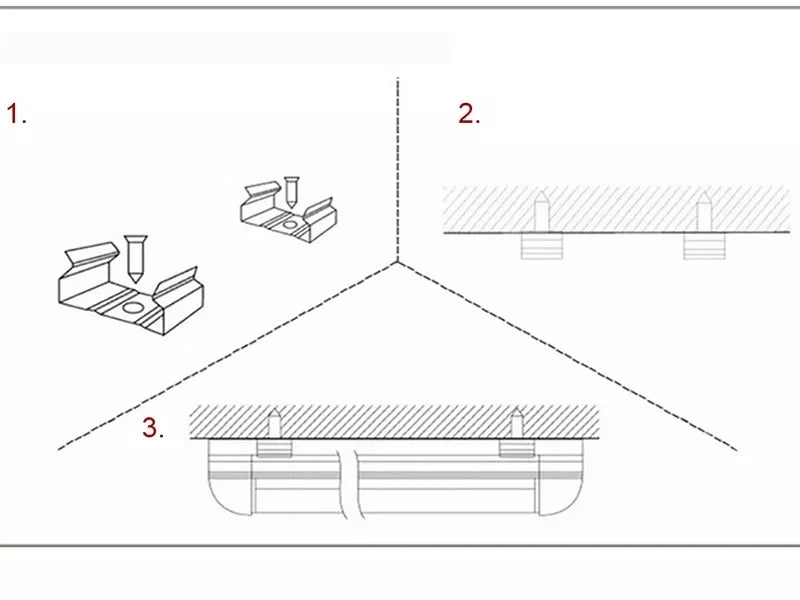 1.

2.

3.