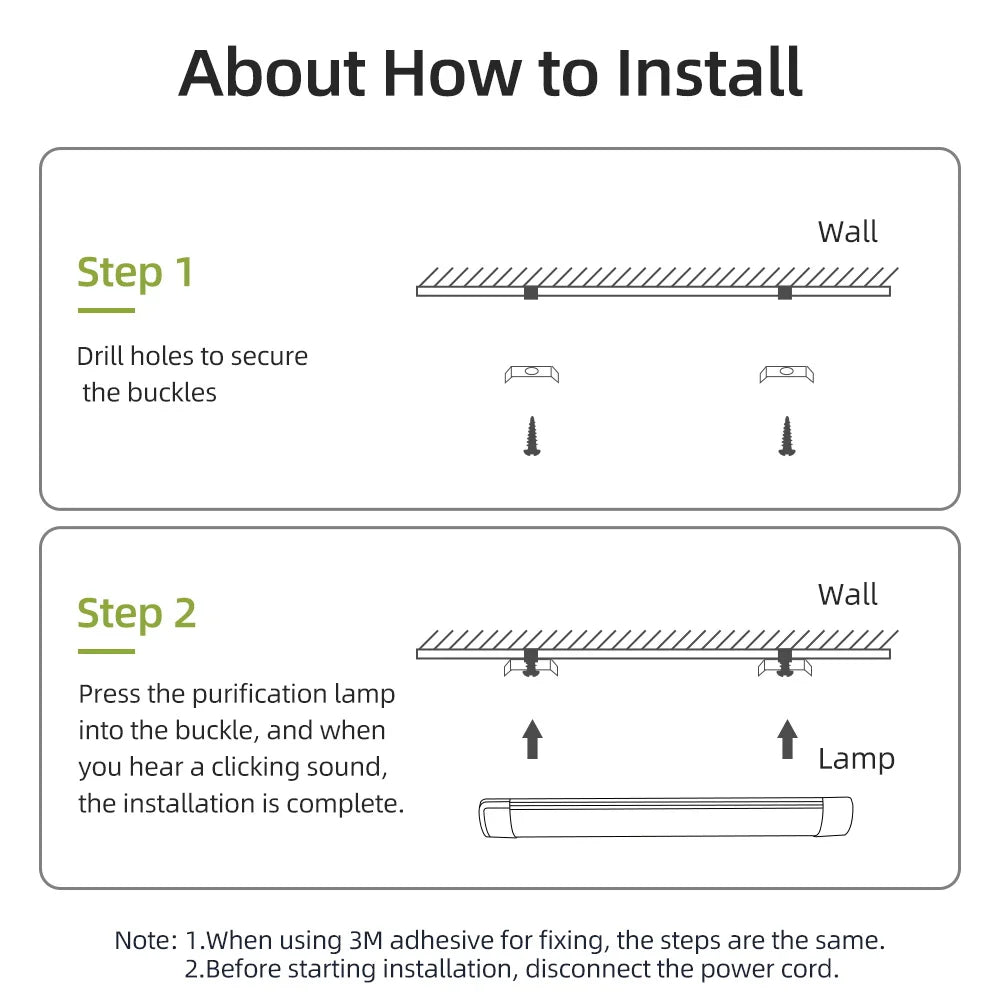 About How to Install

Step 1

Drill holes to secure the buckles

Wall

Step 2

Press the purification lamp into the buckle, and when you hear a clicking sound, the installation is complete.

Wall

Lamp

Note: 1.When using 3M adhesive for fixing, the steps are the same.
2.Before starting installation, disconnect the power cord.